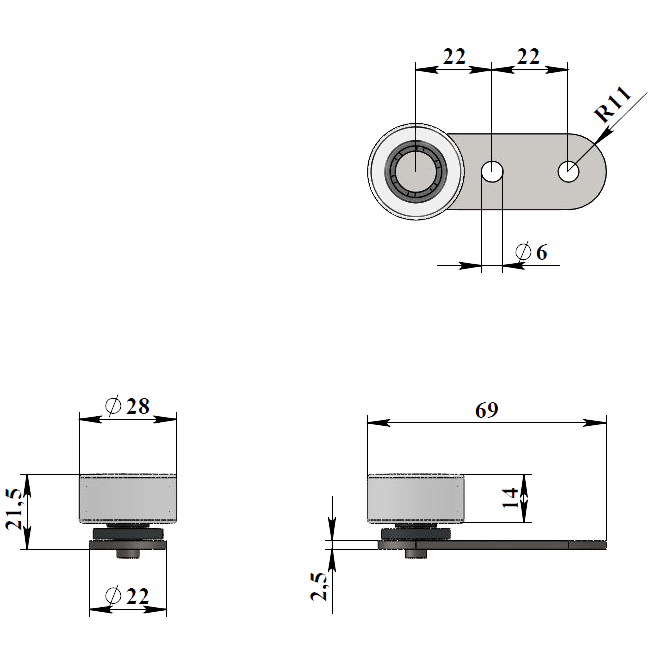 22
22
R11
$\varnothing$ 6

$\varnothing$ 28
21,5
$\varnothing$ 22

69
14
2,5